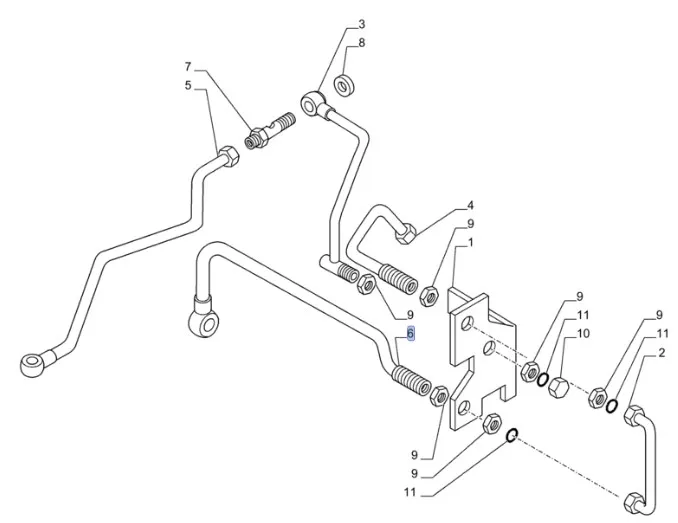 3
8
7
5
4
9
1
9
6
9
11
10
9
11
2
9
9
11