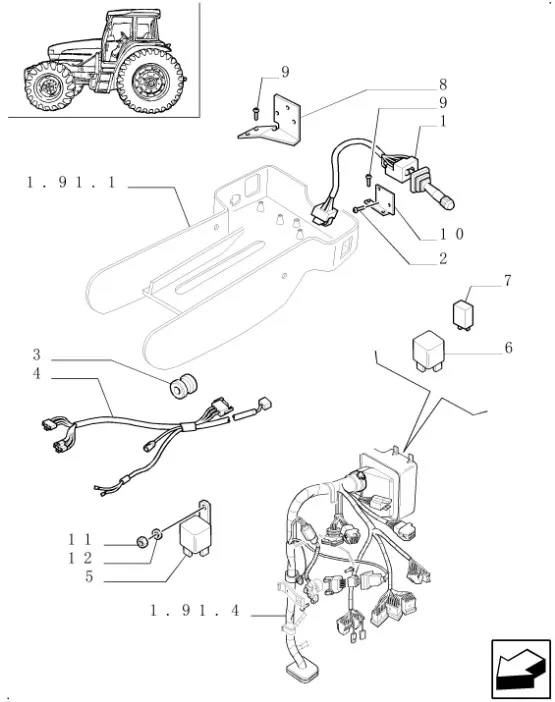 9
8
9
1
1.91.1
10
2
7
6
3
4
11
12
5
1.91.4