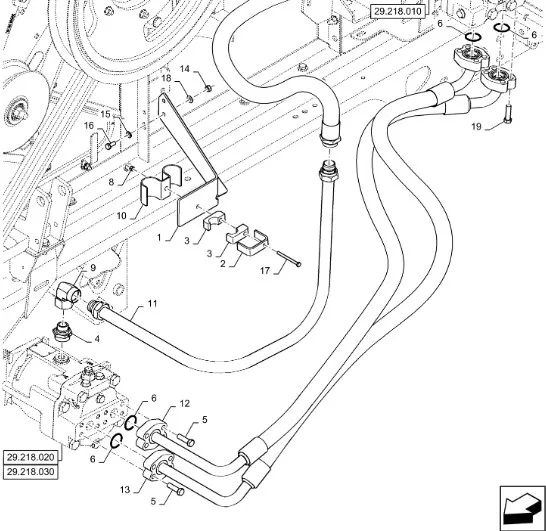 29.218.010

6
6
14
18
15
16
19
8
10
1
3
3
2
17
9
11
4
6
12
5
6
29.218.020
29.218.030
13
5